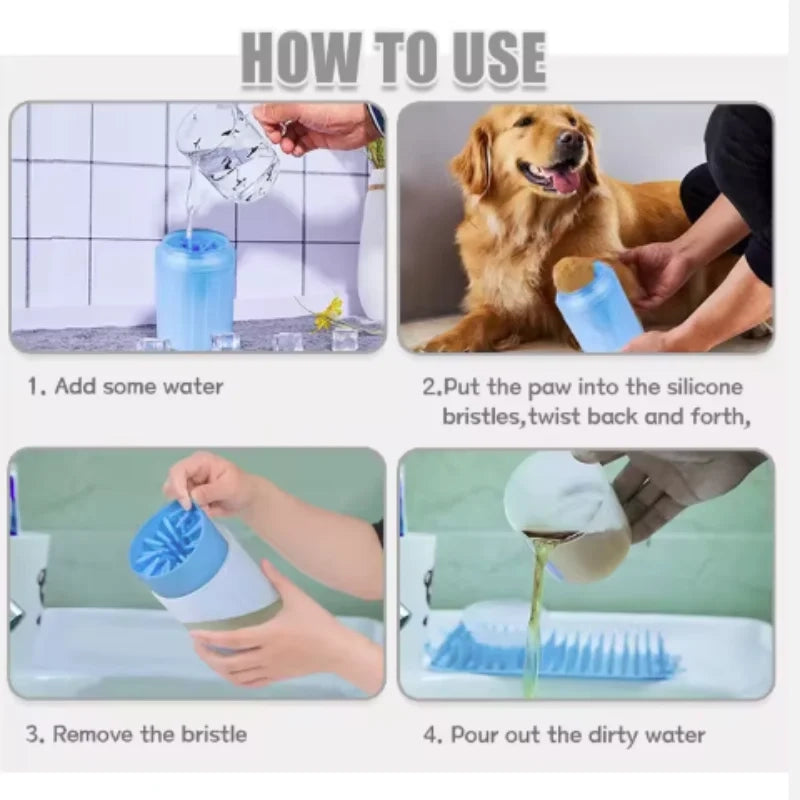 HOW TO USE

1. Add some water

2.Put the paw into the silicone bristles,twist back and forth,

3. Remove the bristle

4. Pour out the dirty water